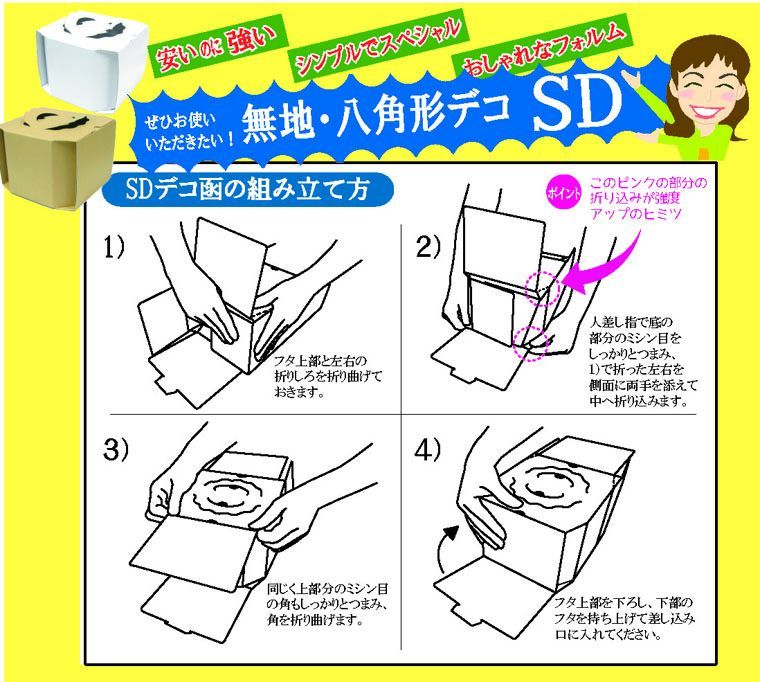 安いのに強い

シンプルでスペシャル

おしゃれなフォルム

ぜひお使いいただきたい！

無地・八角形デコ SD

SDデコ函の組み立て方

ポイント

このピンクの部分の折り込みが強度アップのヒミツ

1)

フタ上部と左右の折りしろを折り曲げておきます。

2)

人差し指で底の部分のミシン目をしっかりとつまみ、1)で折った左右を側面に両手を添えて中へ折り込みます。

3)

同じく上部分のミシン目の角もしっかりとつまみ、角を折り曲げます。

4)

フタ上部を下ろし、下部のフタを持ち上げて差し込み口に入れてください。