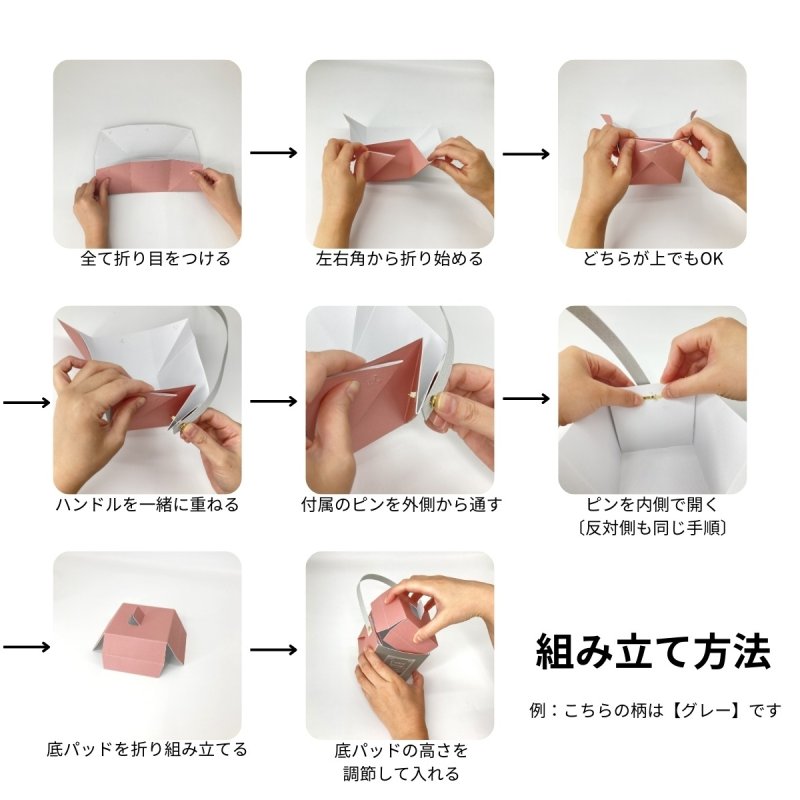 全て折り目をつける

左右角から折り始める

どちらが上でもOK

ハンドルを一緒に重ねる

付属のピンを外側から通す

ピンを内側で開く
〔反対側も同じ手順〕

底パッドを折り組み立てる

底パッドの高さを
調節して入れる

組み立て方法

例：こちらの柄は【グレー】です